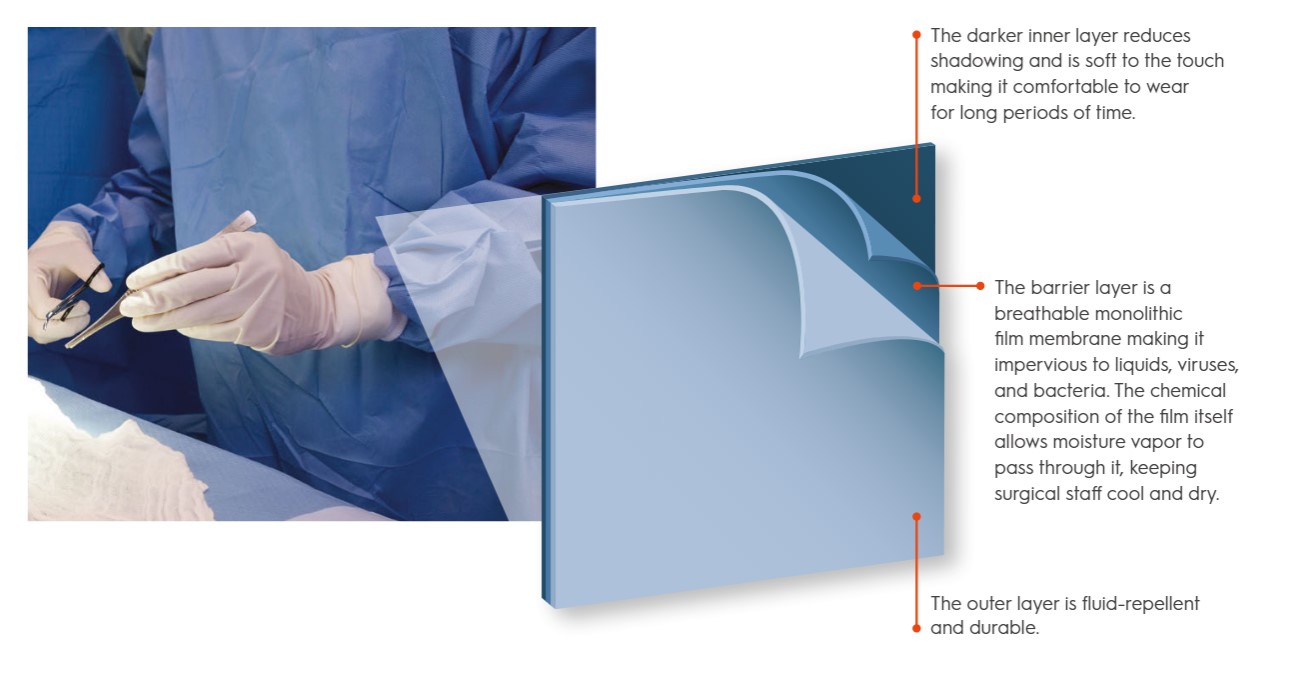 The darker inner layer reduces shadowing and is soft to the touch making it comfortable to wear for long periods of time.

The barrier layer is a breathable monolithic film membrane making it impervious to liquids, viruses, and bacteria. The chemical composition of the film itself allows moisture vapor to pass through it, keeping surgical staff cool and dry.

The outer layer is fluid-repellent and durable.